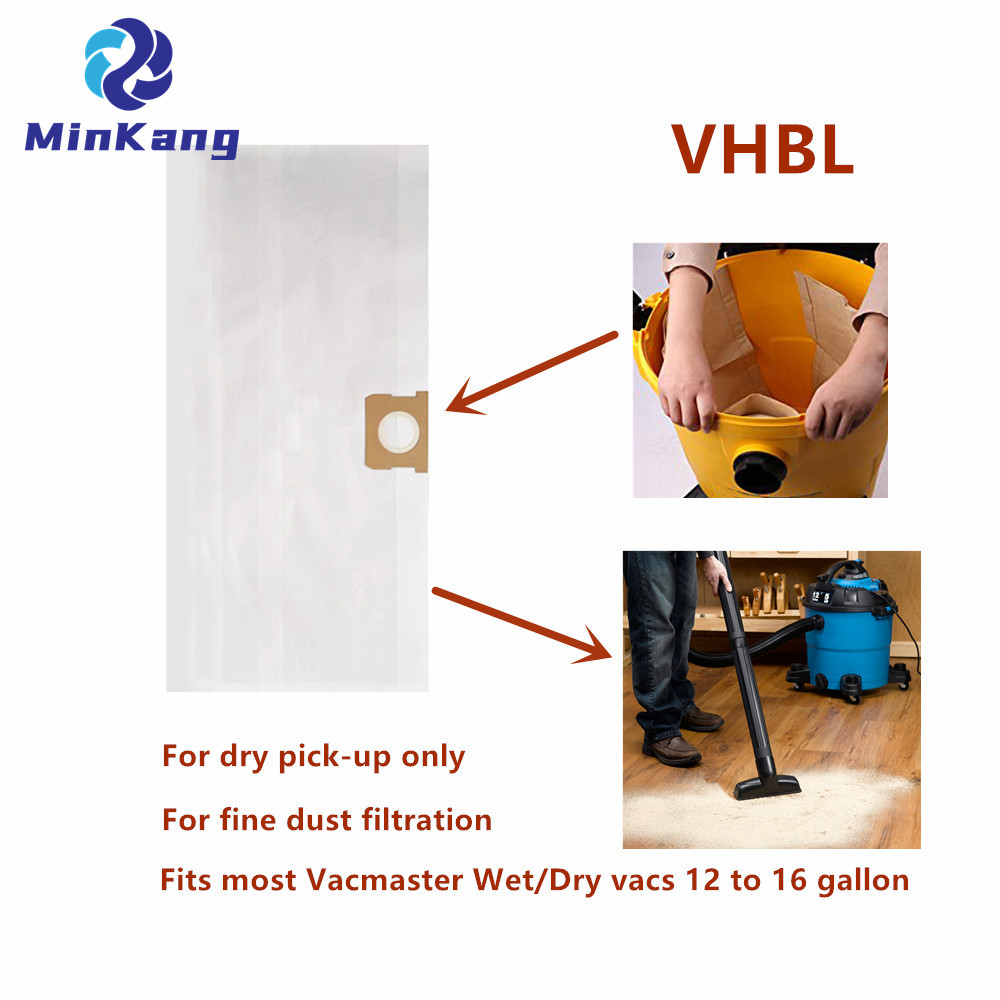 MinKang

VHBL

12 5

For dry pick-up only

For fine dust filtration

Fits most Vacmaster Wet/Dry vacs 12 to 16 gallon